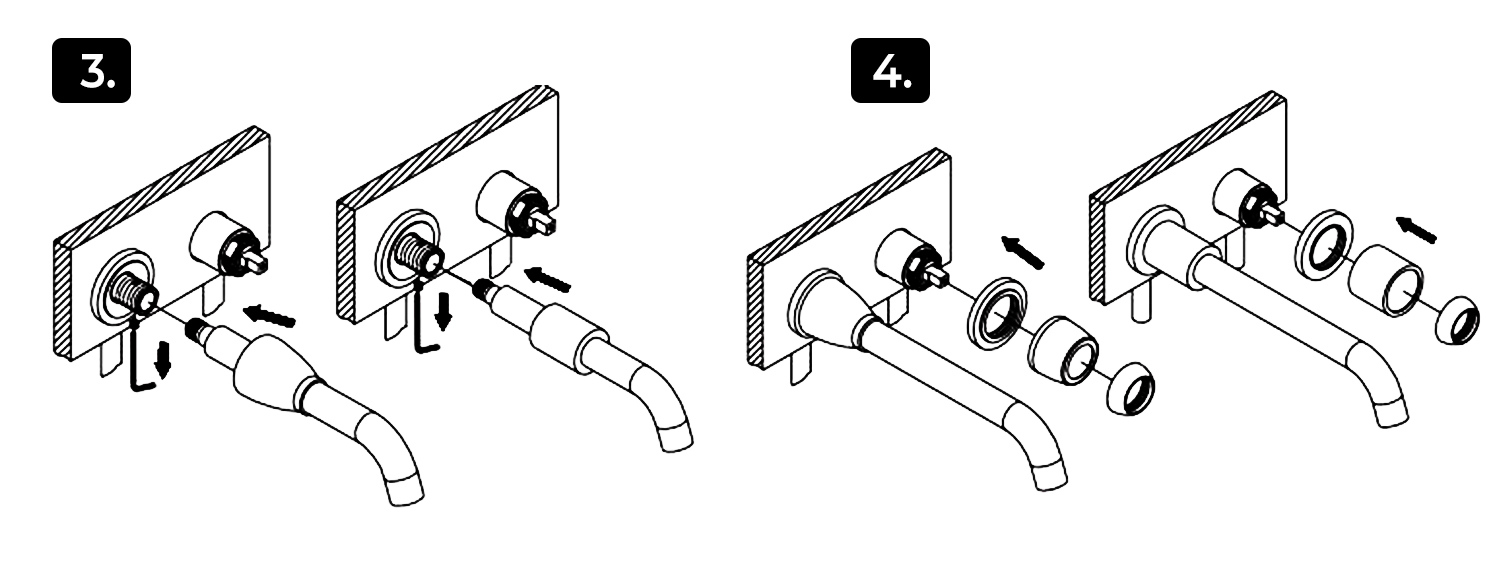 3.

4.