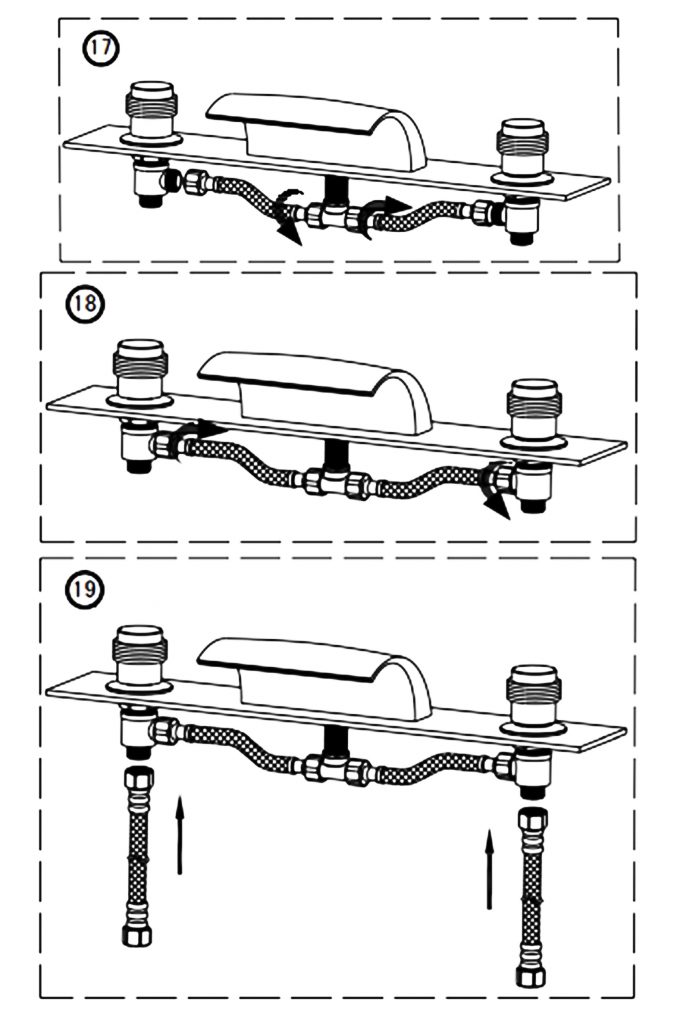 17

18

19